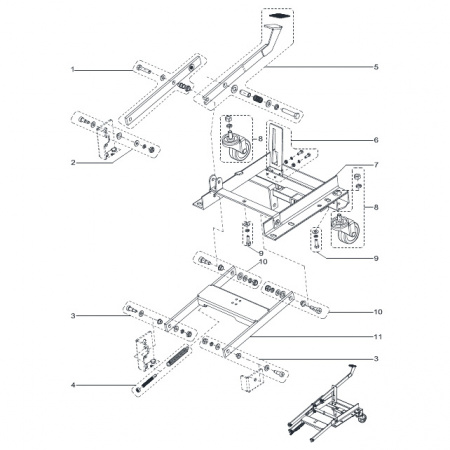 1
5
2
8
6
7
8
9
9
10
10
3
11
3
4