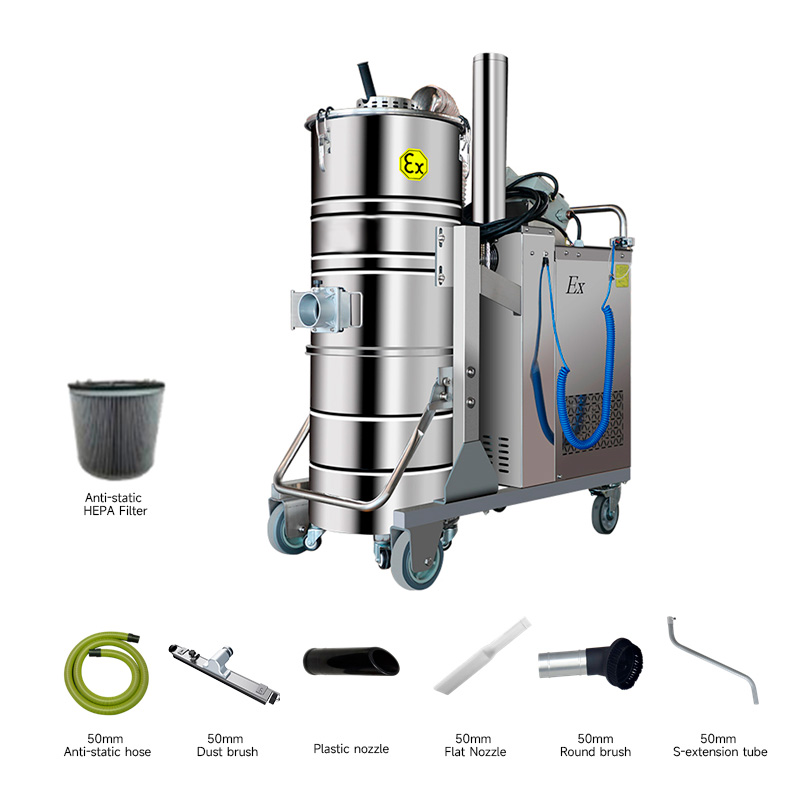 Ex

Ex

Anti-static HEPA Filter

50mm
Anti-static hose

50mm
Dust brush

Plastic nozzle

50mm
Flat Nozzle

50mm
Round brush

50mm
S-extension tube