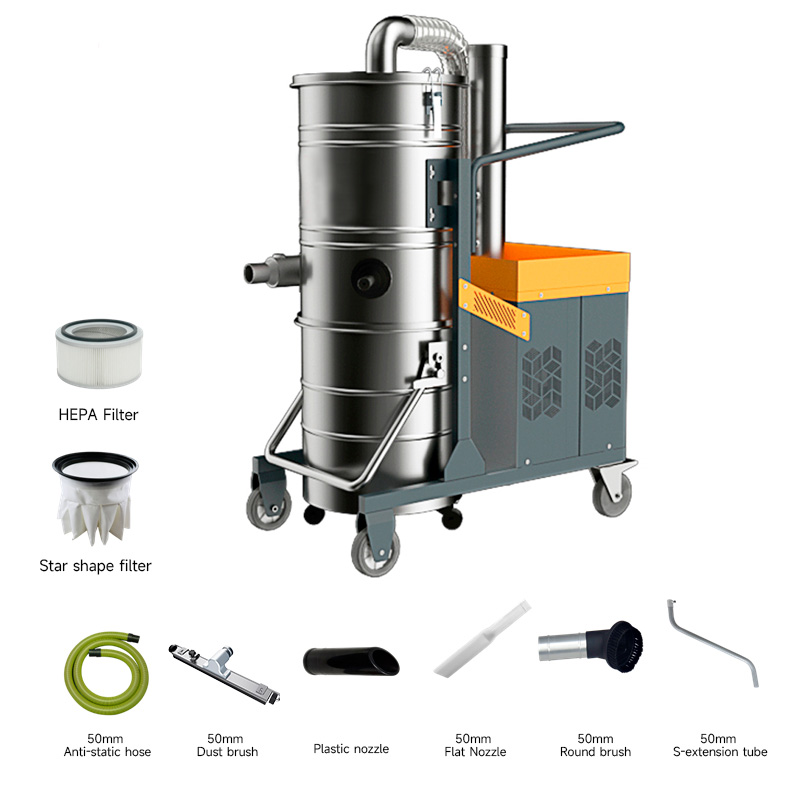 HEPA Filter

Star shape filter

50mm
Anti-static hose

50mm
Dust brush

Plastic nozzle

50mm
Flat Nozzle

50mm
Round brush

50mm
S-extension tube